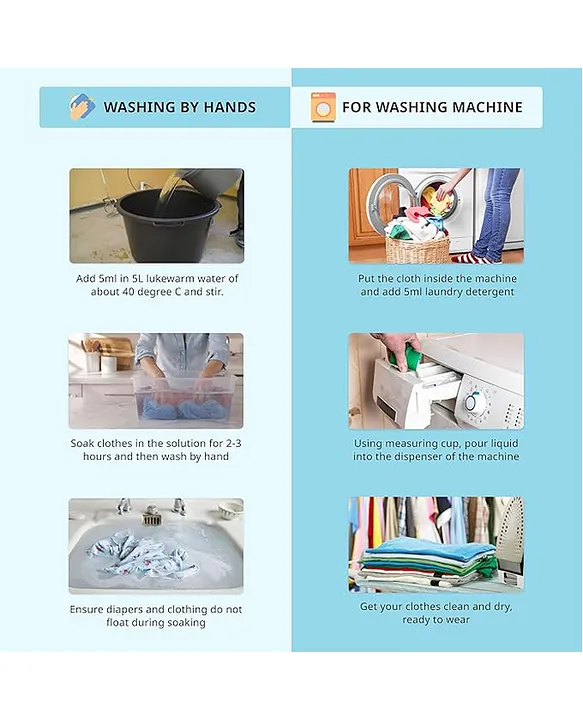 WASHING BY HANDS

Add 5ml in 5L lukewarm water of about 40 degree C and stir.

Soak clothes in the solution for 2-3 hours and then wash by hand

Ensure diapers and clothing do not float during soaking

FOR WASHING MACHINE

Put the cloth inside the machine and add 5ml laundry detergent

Using measuring cup, pour liquid into the dispenser of the machine

Get your clothes clean and dry, ready to wear